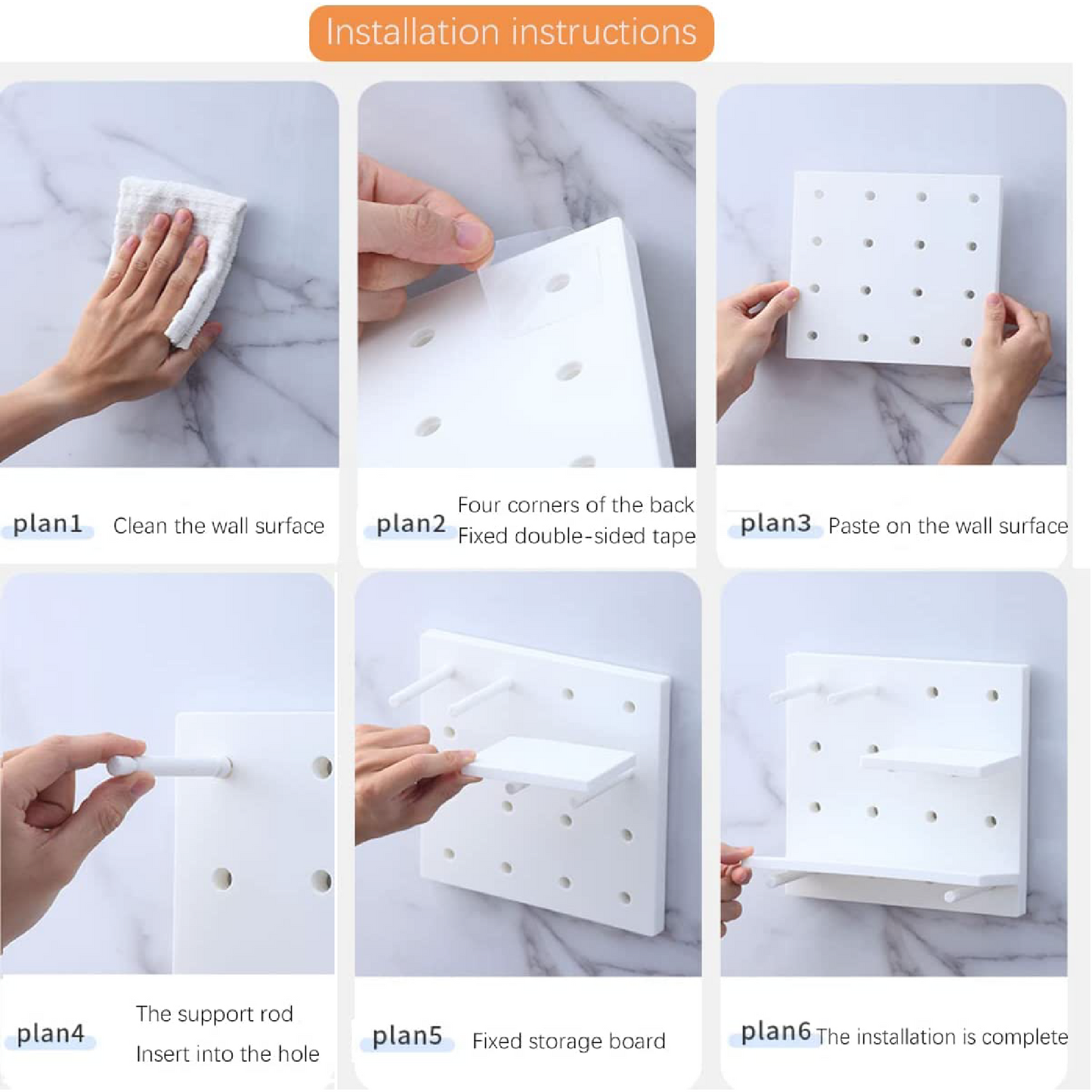 Installation instructions

plan1 Clean the wall surface

plan2 Four corners of the back Fixed double-sided tape

plan3 Paste on the wall surface

plan4 The support rod Insert into the hole

plan5 Fixed storage board

plan6 The installation is complete