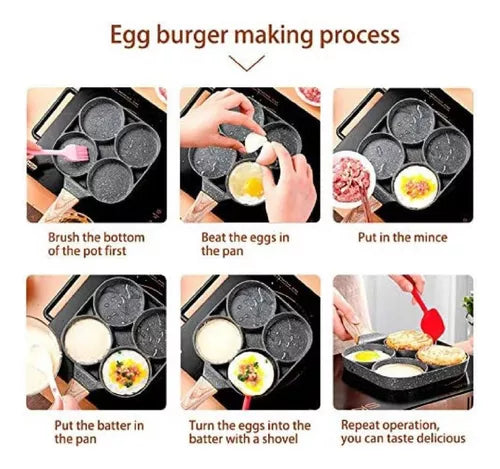 Egg burger making process

Brush the bottom of the pot first

Beat the eggs in the pan

Put in the mince

Put the batter in the pan

Turn the eggs into the batter with a shovel

Repeat operation, you can taste delicious