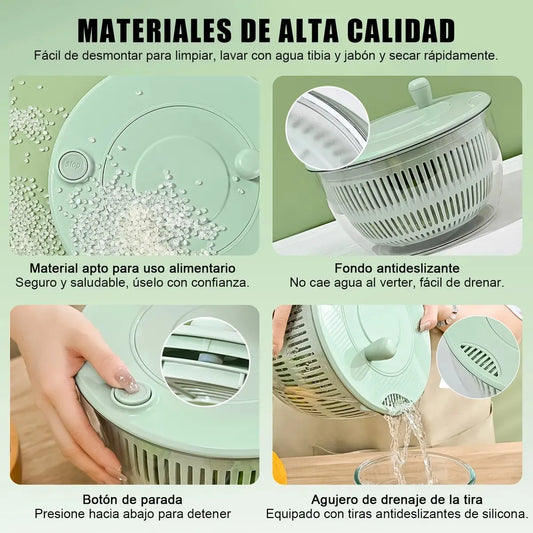 MATERIALES DE ALTA CALIDAD
Fácil de desmontar para limpiar, lavar con agua tibia y jabón y secar rápidamente.

Stop

Material apto para uso alimentario
Seguro y saludable, úselo con confianza.

Fondo antideslizante
No cae agua al verter, fácil de drenar.

Botón de parada
Presione hacia abajo para detener

Agujero de drenaje de la tira
Equipado con tiras antideslizantes de silicona.