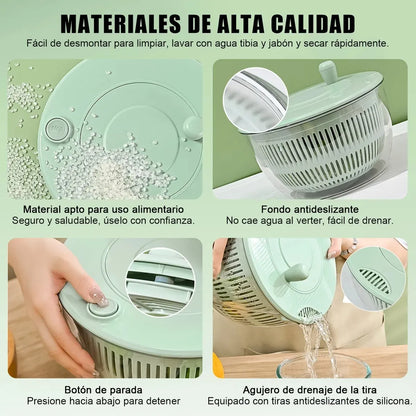 MATERIALES DE ALTA CALIDAD

Fácil de desmontar para limpiar, lavar con agua tibia y jabón y secar rápidamente.

Material apto para uso alimentario
Seguro y saludable, úselo con confianza.

Fondo antideslizante
No cae agua al verter, fácil de drenar.

Botón de parada
Presione hacia abajo para detener

Agujero de drenaje de la tira
Equipado con tiras antideslizantes de silicona.